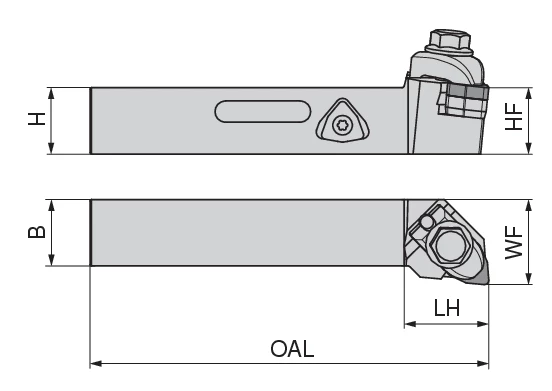 H
HF
B
WF
LH
OAL