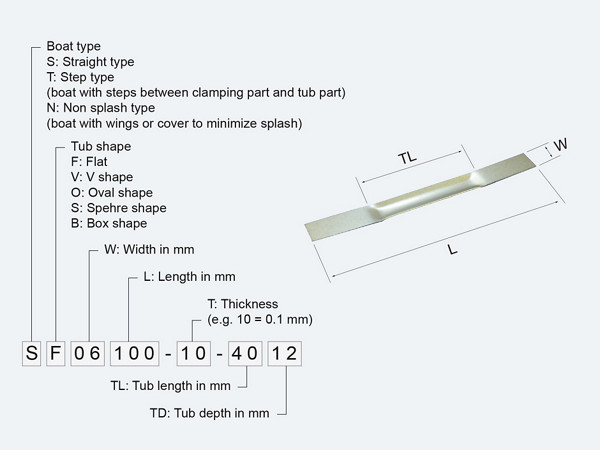 Boat type
S: Straight type
T: Step type
(boat with steps between clamping part and tub part)
N: Non splash type
(boat with wings or cover to minimize splash)

Tub shape
F: Flat
V: V shape
O: Oval shape
S: Spehre shape
B: Box shape

W: Width in mm

L: Length in mm

T: Thickness
(e.g. 10 = 0.1 mm)

S F 06 100 - 10 - 40 12

TL: Tub length in mm

TD: Tub depth in mm

TL

W

L