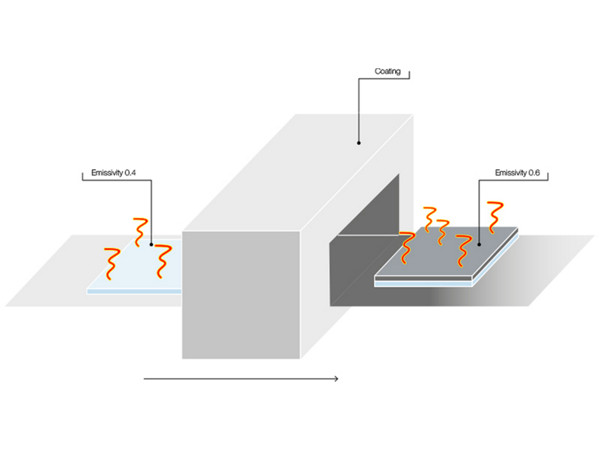 Coating

Emissivity 0.4

Emissivity 0.6